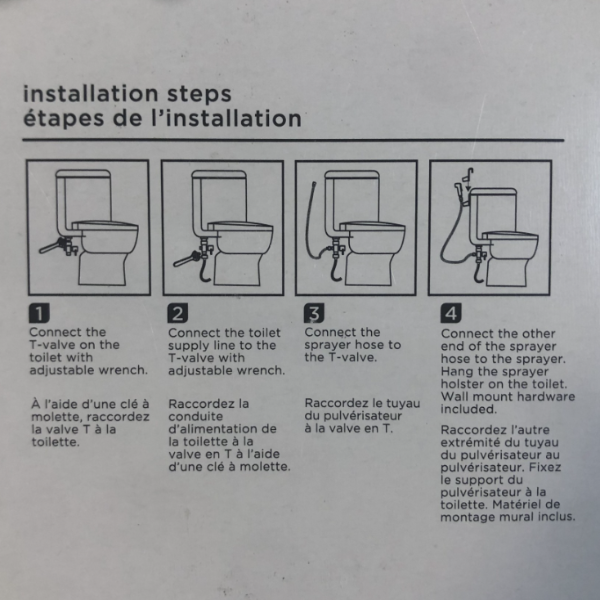 installation steps
étapes de l'installation

1
Connect the T-valve on the toilet with adjustable wrench.

À l'aide d'une clé à molette, raccordez la valve T à la toilette.

2
Connect the toilet supply line to the T-valve with adjustable wrench.

Raccordez la conduite d'alimentation de la toilette à la valve en T à l'aide d'une clé à molette.

3
Connect the sprayer hose to the T-valve.

Raccordez le tuyau du pulvérisateur à la valve en T.

4
Connect the other end of the sprayer hose to the sprayer. Hang the sprayer holster on the toilet. Wall mount hardware included.

Raccordez l'autre extrémité du tuyau du pulvérisateur au pulvérisateur. Fixez le support du pulvérisateur à la toilette. Matériel de montage mural inclus.